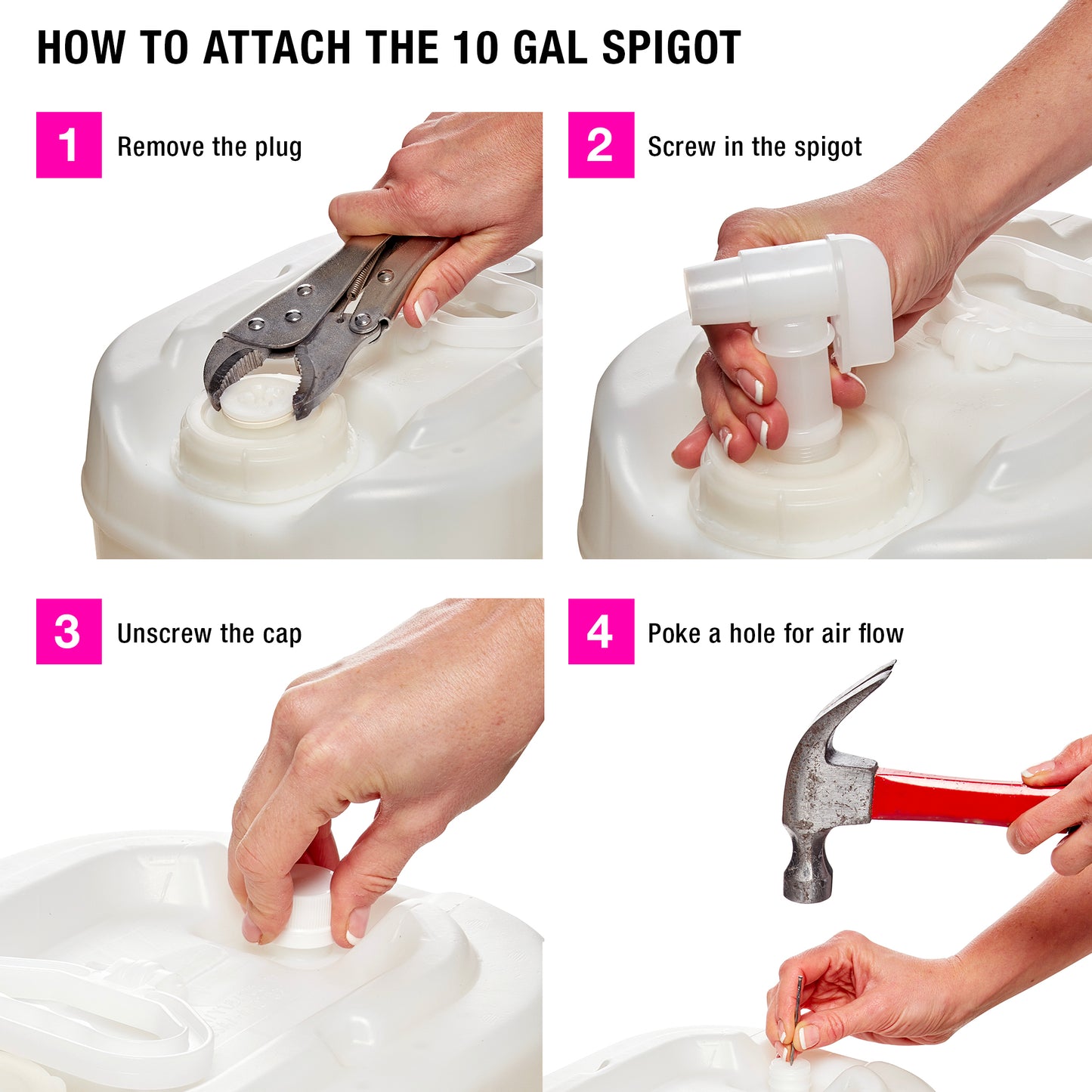 HOW TO ATTACH THE 10 GAL SPIGOT

1 Remove the plug

2 Screw in the spigot

3 Unscrew the cap

4 Poke a hole for air flow